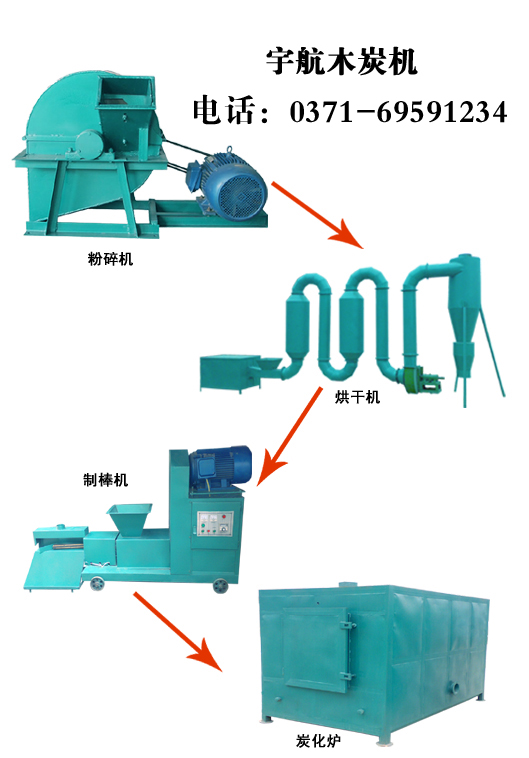 宇航木炭机
电话：0371－69591234

粉碎机

烘干机

制棒机

炭化炉